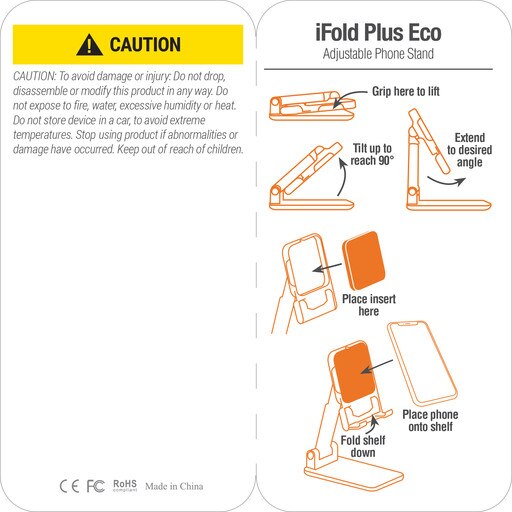 CAUTION

CAUTION: To avoid damage or injury: Do not drop, disassemble or modify this product in any way. Do not expose to fire, water, excessive humidity or heat. Do not store device in a car, to avoid extreme temperatures. Stop using product if abnormalities or damage have occurred. Keep out of reach of children.

CE FC RoHS compliant Made in China

iFold Plus Eco
Adjustable Phone Stand

Grip here to lift

Tilt up to reach 90°

Extend to desired angle

Place insert here

Place phone onto shelf

Fold shelf down