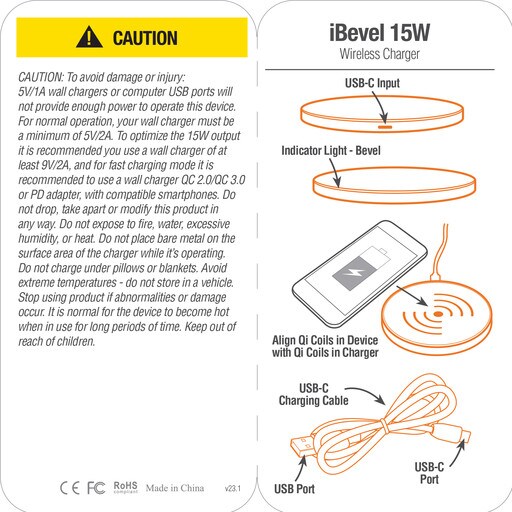 CAUTION

CAUTION: To avoid damage or injury: 5V/1A wall chargers or computer USB ports will not provide enough power to operate this device. For normal operation, your wall charger must be a minimum of 5V/2A. To optimize the 15W output it is recommended you use a wall charger of at least 9V/2A, and for fast charging mode it is recommended to use a wall charger QC 2.0/QC 3.0 or PD adapter, with compatible smartphones. Do not drop, take apart or modify this product in any way. Do not expose to fire, water, excessive humidity, or heat. Do not place bare metal on the surface area of the charger while it's operating. Do not charge under pillows or blankets. Avoid extreme temperatures - do not store in a vehicle. Stop using product if abnormalities or damage occur. It is normal for the device to become hot when in use for long periods of time. Keep out of reach of children.

CE FC RoHS compliant Made in China v23.1

iBevel 15W
Wireless Charger

USB-C Input

Indicator Light - Bevel

Align Qi Coils in Device with Qi Coils in Charger

USB-C Charging Cable

USB Port

USB-C Port